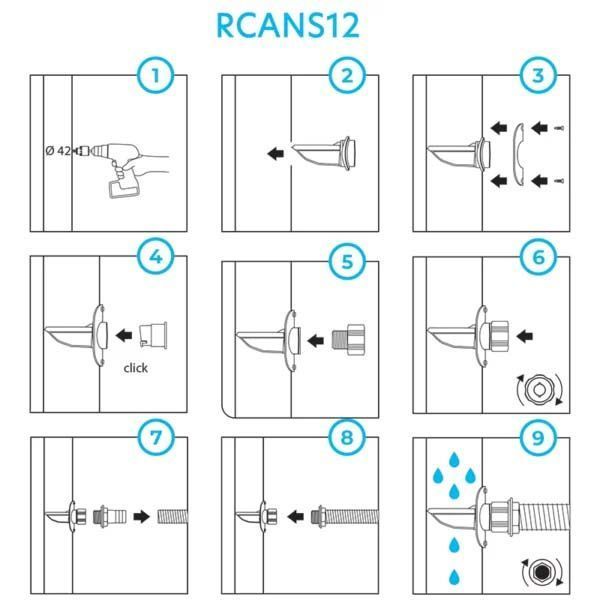 RCANS12

1

Ø 42

2

3

4

click

5

6

7

8

9