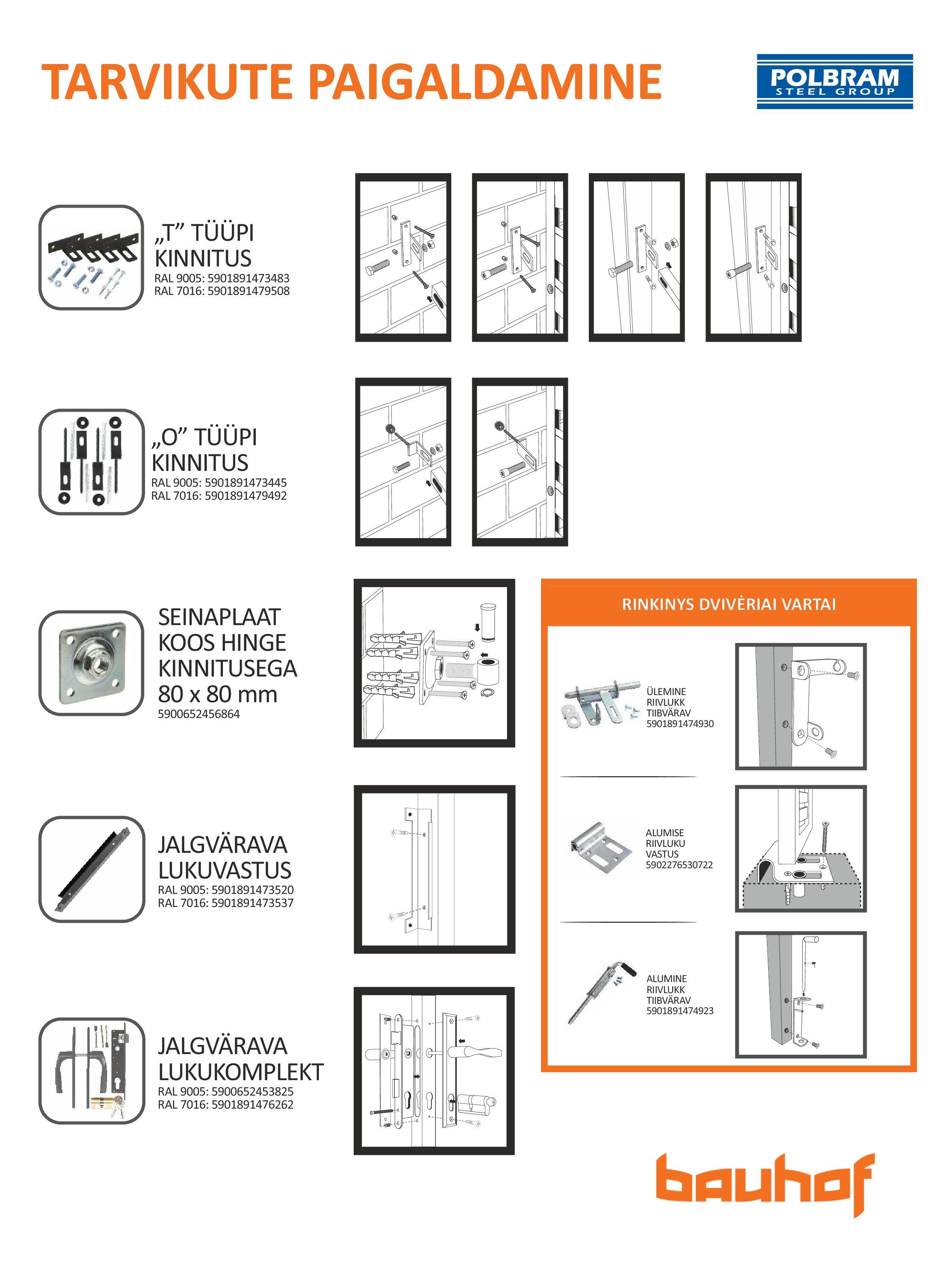 TARVIKUTE PAIGALDAMINE

POLBRAM
STEEL GROUP

„T” TÜÜPI KINNITUS
RAL 9005: 5901891473483
RAL 7016: 5901891479508

„O” TÜÜPI KINNITUS
RAL 9005: 5901891473445
RAL 7016: 5901891479492

SEINAPLAAT KOOS HINGE KINNITUSEGA 80 x 80 mm
5900652456864

JALGVÄRAVA LUKUVASTUS
RAL 9005: 5901891473520
RAL 7016: 5901891473537

JALGVÄRAVA LUKUKOMPLEKT
RAL 9005: 5900652453825
RAL 7016: 5901891476262

RINKINYS DVIVĖRIAI VARTAI

ÜLEMINE RIIVLUKK TIIBVÄRAV
5901891474930

ALUMISE RIIVLUKU VASTUS
5902276530722

ALUMINE RIIVLUKK TIIBVÄRAV
5901891474923

bauhof