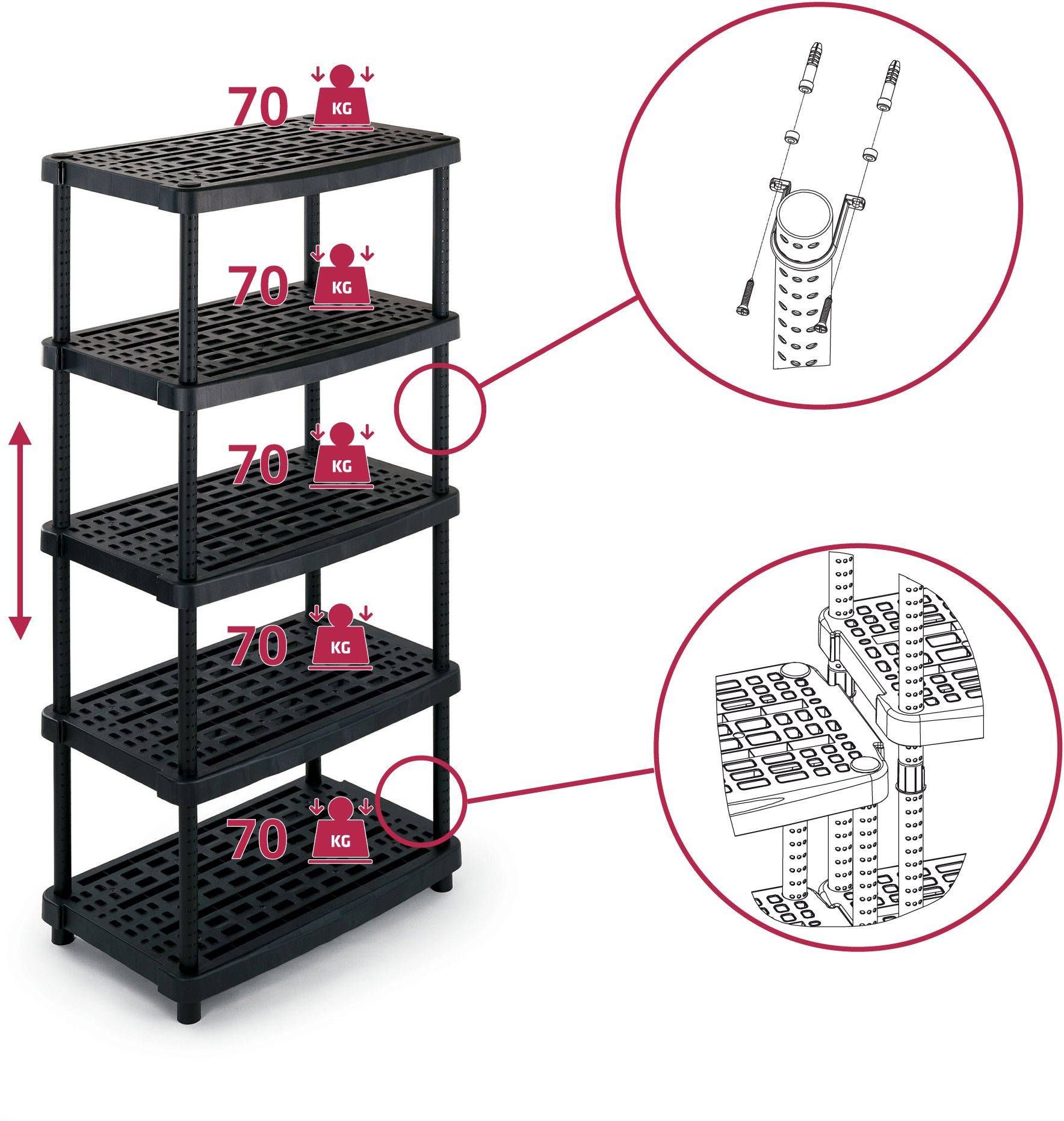 70 KG

70 KG

70 KG

70 KG

70 KG