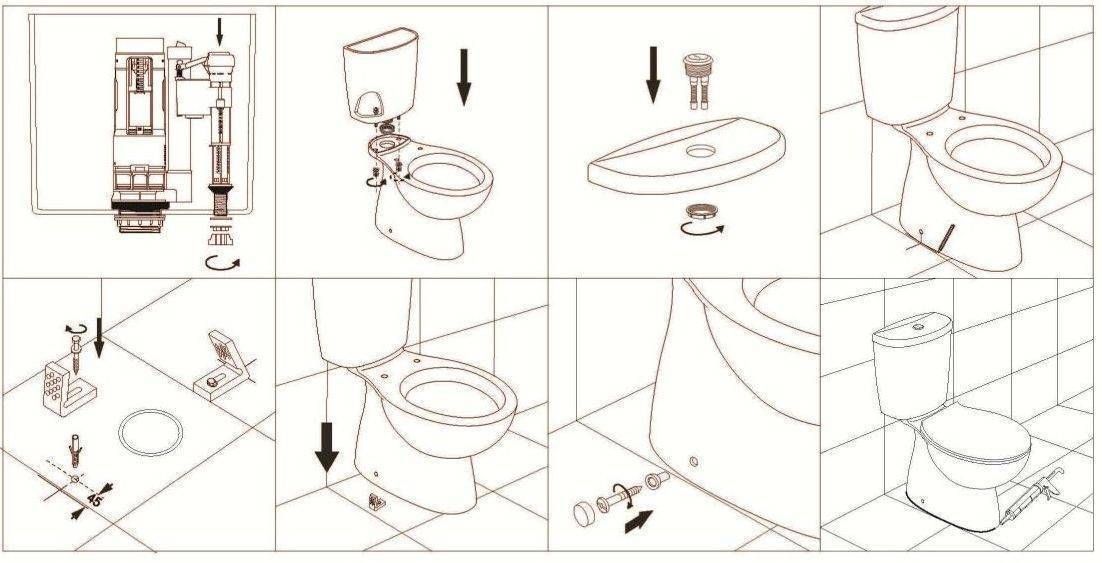 45